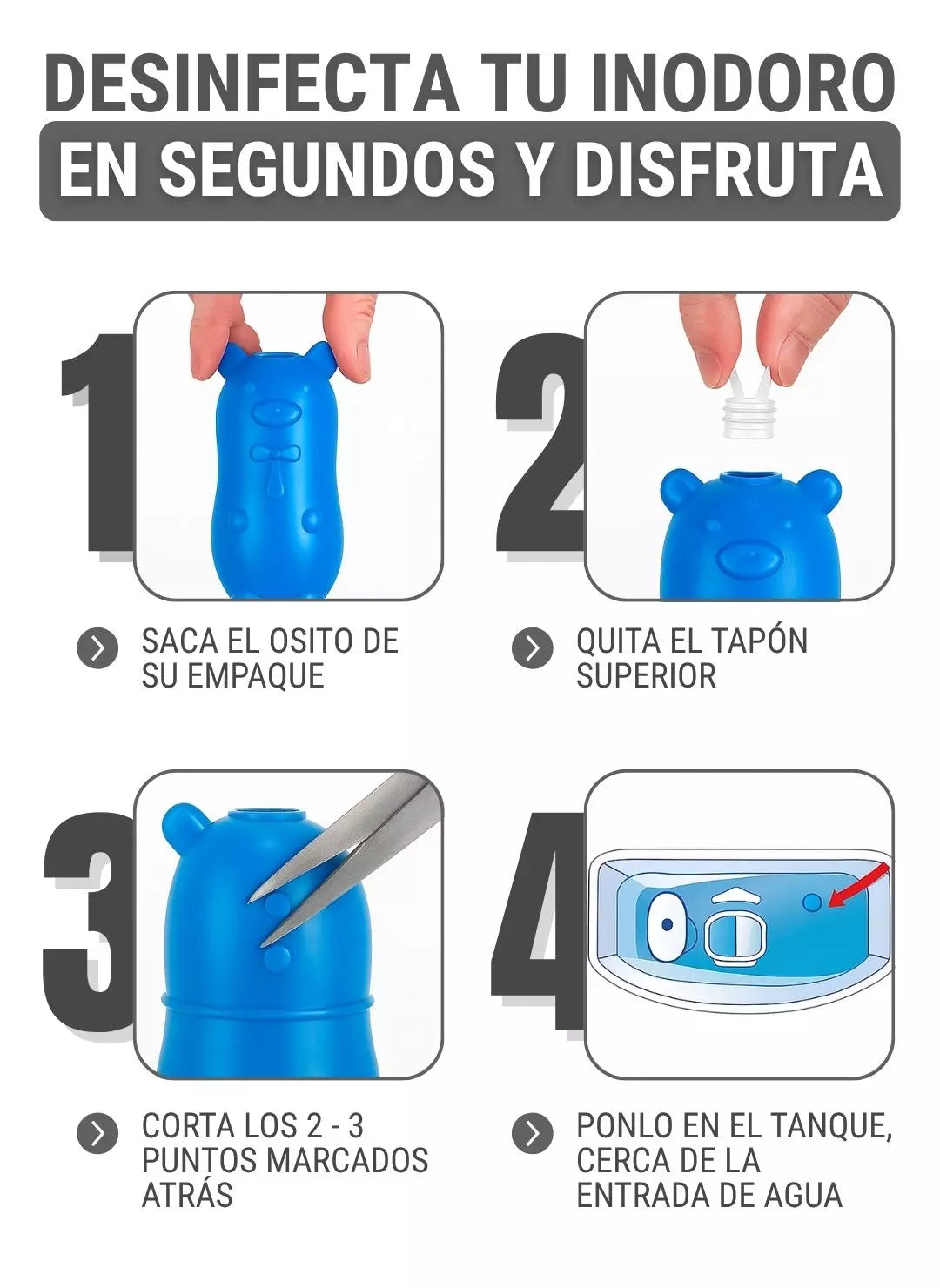 DESINFECTA TU INODORO
EN SEGUNDOS Y DISFRUTA

1

SACA EL OSITO DE SU EMPAQUE

2

QUITA EL TAPÓN SUPERIOR

3

CORTA LOS 2 - 3 PUNTOS MARCADOS ATRÁS

4

PONLO EN EL TANQUE, CERCA DE LA ENTRADA DE AGUA